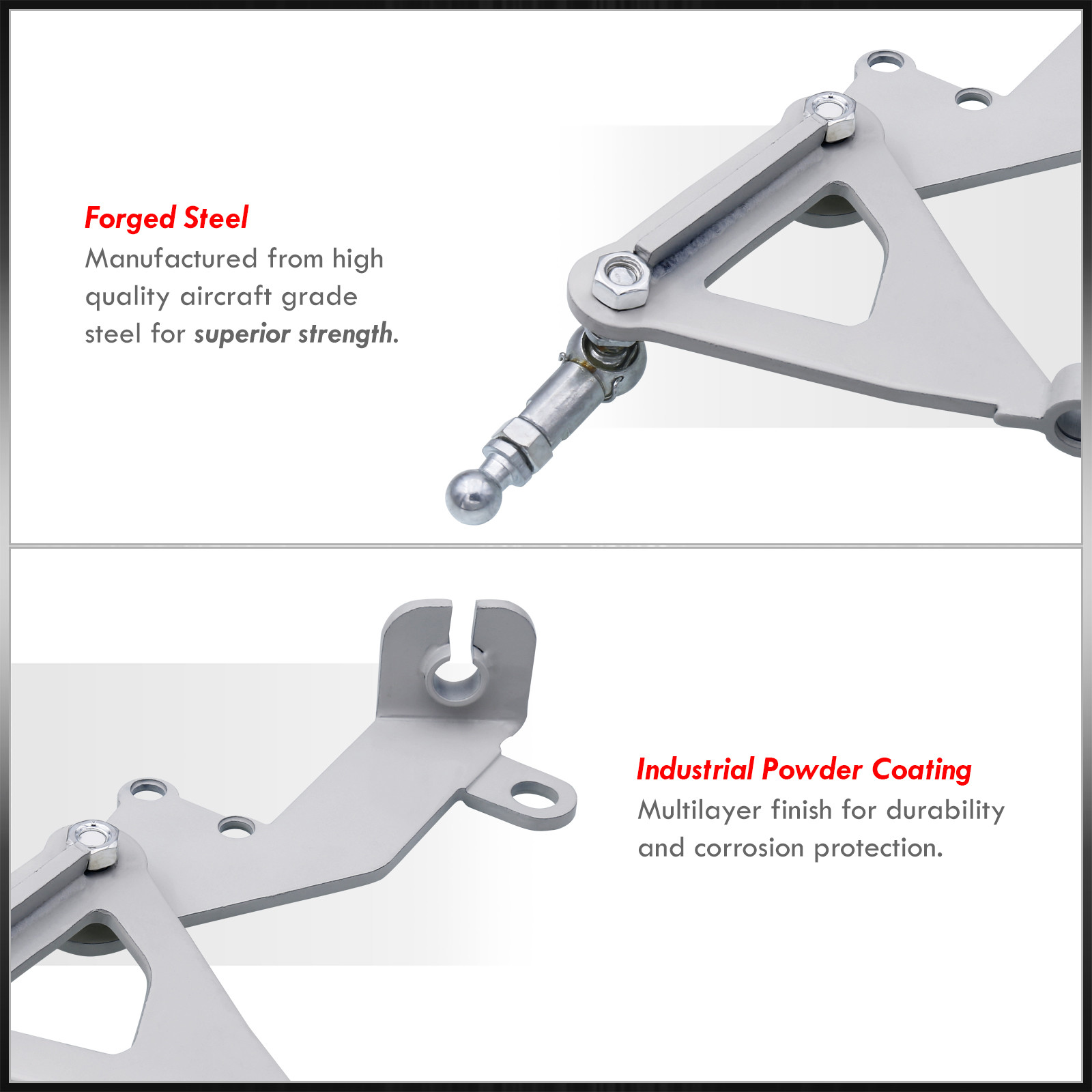 Forged Steel
Manufactured from high quality aircraft grade steel for superior strength.

Industrial Powder Coating
Multilayer finish for durability and corrosion protection.