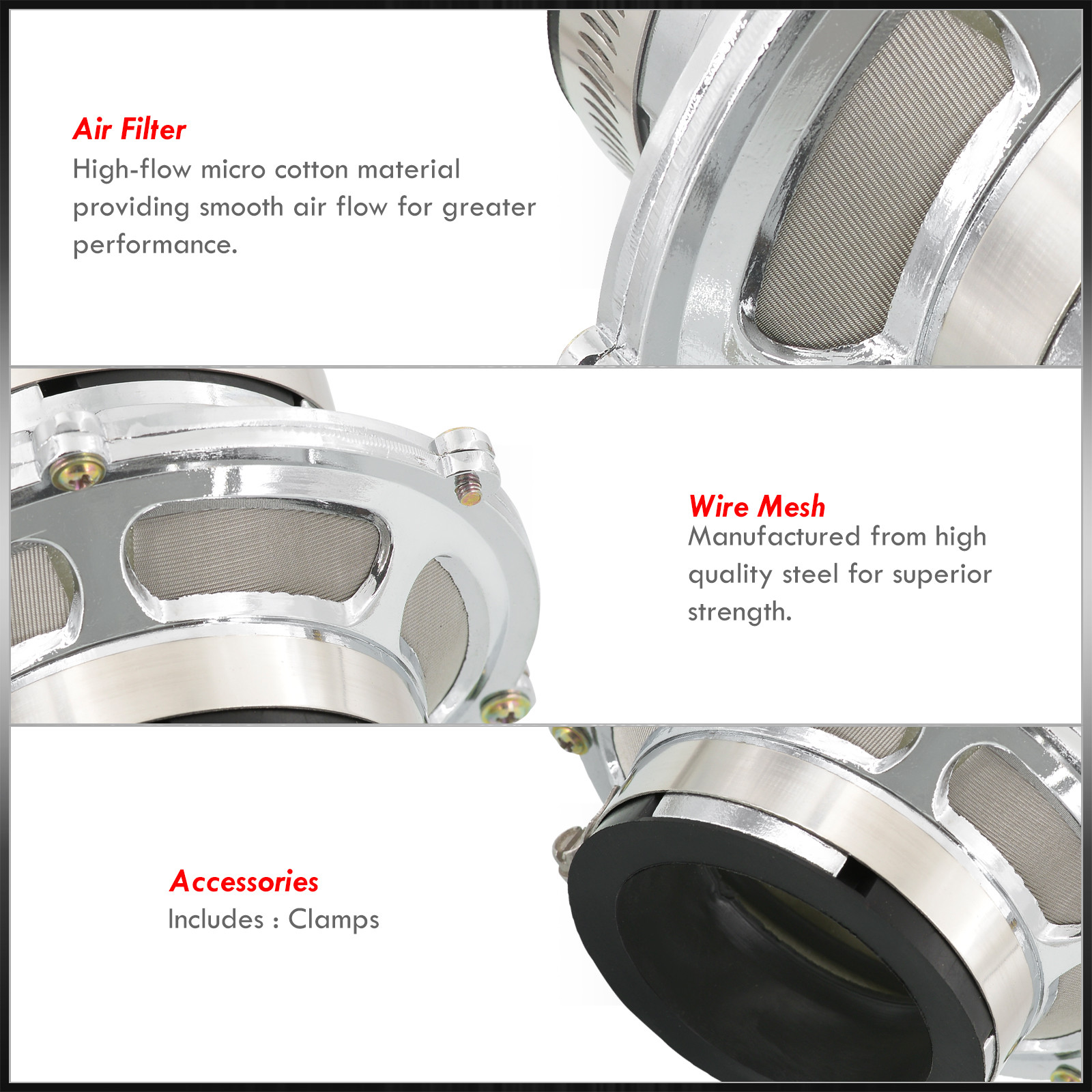 Air Filter
High-flow micro cotton material providing smooth air flow for greater performance.

Wire Mesh
Manufactured from high quality steel for superior strength.

Accessories
Includes : Clamps