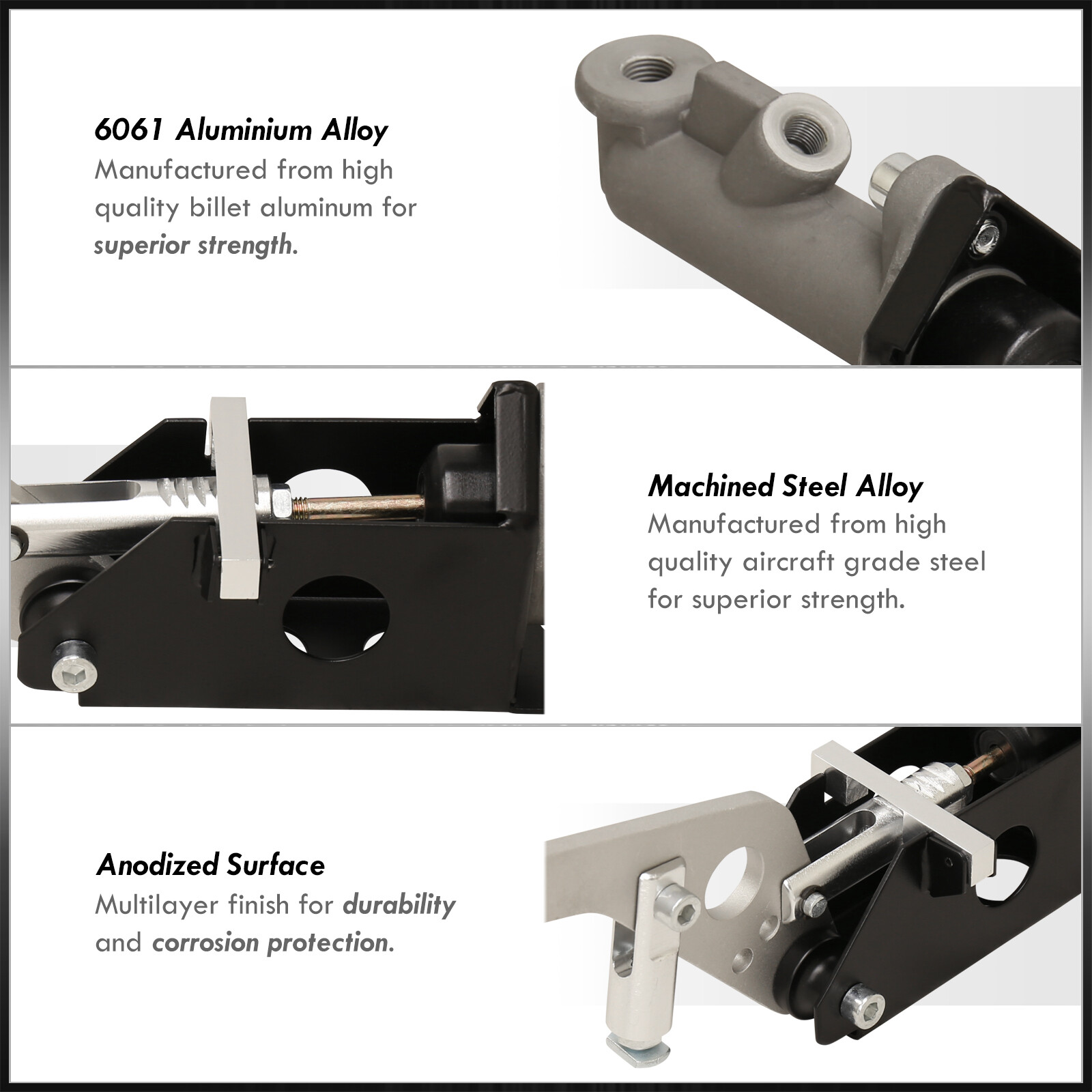 6061 Aluminium Alloy
Manufactured from high quality billet aluminum for superior strength.

Machined Steel Alloy
Manufactured from high quality aircraft grade steel for superior strength.

Anodized Surface
Multilayer finish for durability and corrosion protection.